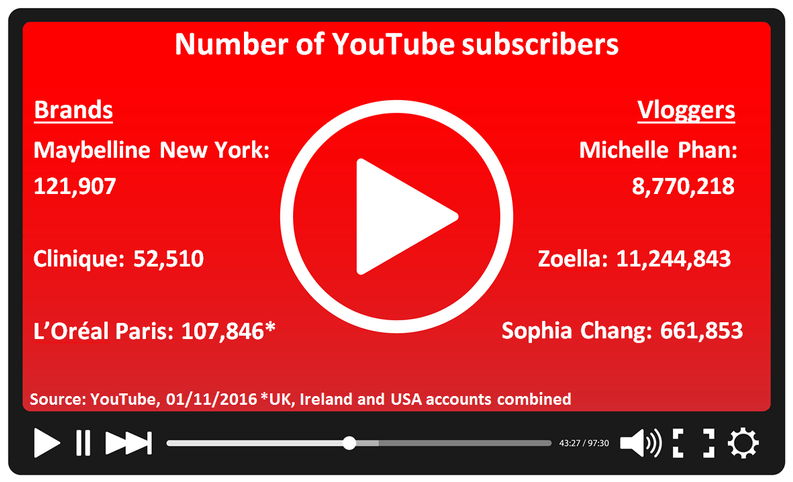 Number of YouTube subscribers

Brands

Maybelline New York: 121,907

Clinique: 52,510

L'Oréal Paris: 107,846*

Vloggers

Michelle Phan: 8,770,218

Zoella: 11,244,843

Sophia Chang: 661,853

Source: YouTube, 01/11/2016 *UK, Ireland and USA accounts combined

43:27 / 97:30